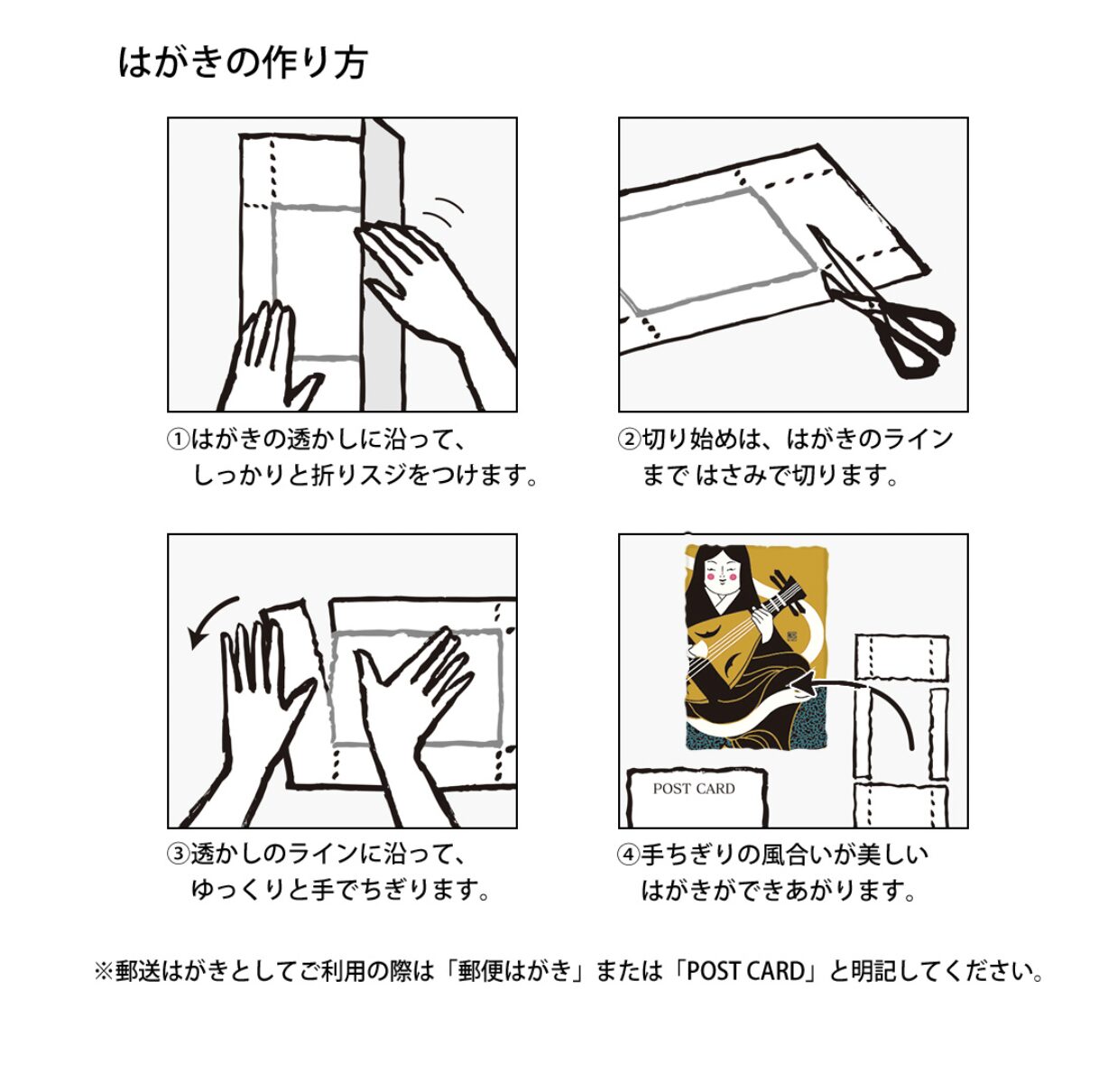 はがきの作り方

①はがきの透かしに沿って、しっかりと折りスジをつけます。

②切り始めは、はがきのラインまで はさみで切ります。

③透かしのラインに沿って、ゆっくりと手でちぎります。

POST CARD

④手ちぎりの風合いが美しいはがきができあがります。

※郵送はがきとしてご利用の際は「郵便はがき」または「POST CARD」と明記してください。